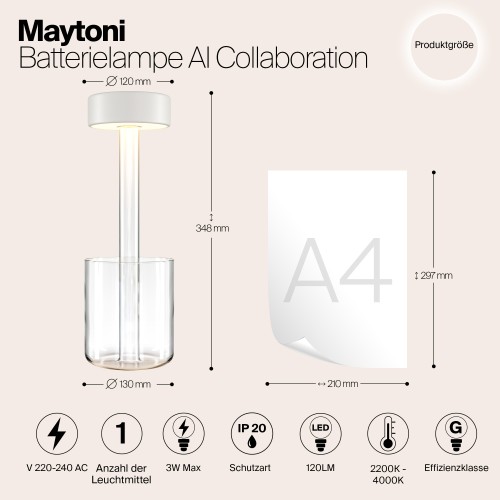 Maytoni
Batterielampe AI Collaboration

Produktgröße

∅ 120 mm

↕ 348 mm

∅ 130 mm

A4

↕ 297 mm

↔ 210 mm

V 220-240 AC

1
Anzahl der Leuchtmittel

3W Max

IP 20
Schutzart

LED
120LM

2200K - 4000K

G
Effizienzklasse